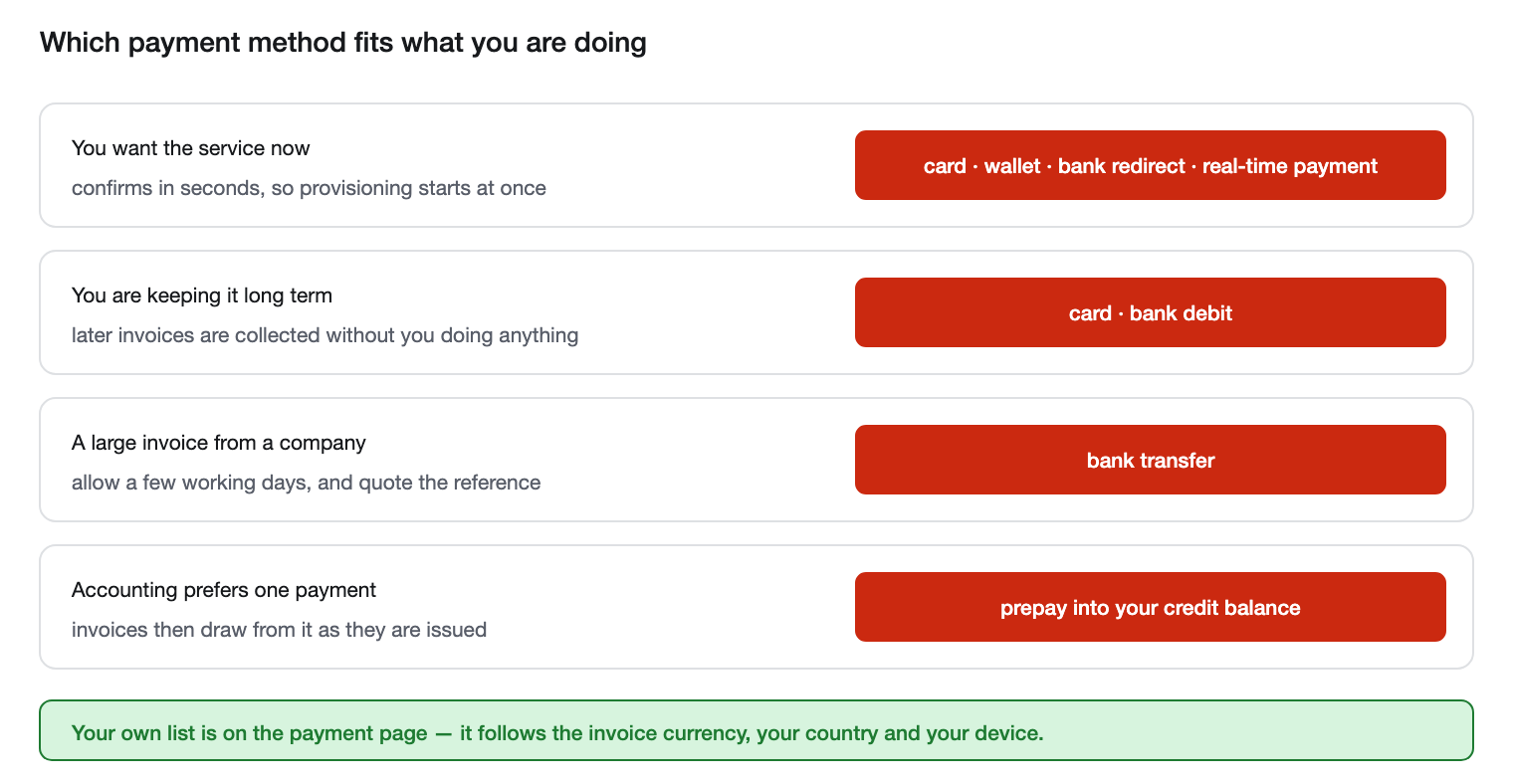 Which payment method fits what you are doing

You want the service now
confirms in seconds, so provisioning starts at once

card · wallet · bank redirect · real-time payment

You are keeping it long term
later invoices are collected without you doing anything

card · bank debit

A large invoice from a company
allow a few working days, and quote the reference

bank transfer

Accounting prefers one payment
invoices then draw from it as they are issued

prepay into your credit balance

Your own list is on the payment page — it follows the invoice currency, your country and your device.